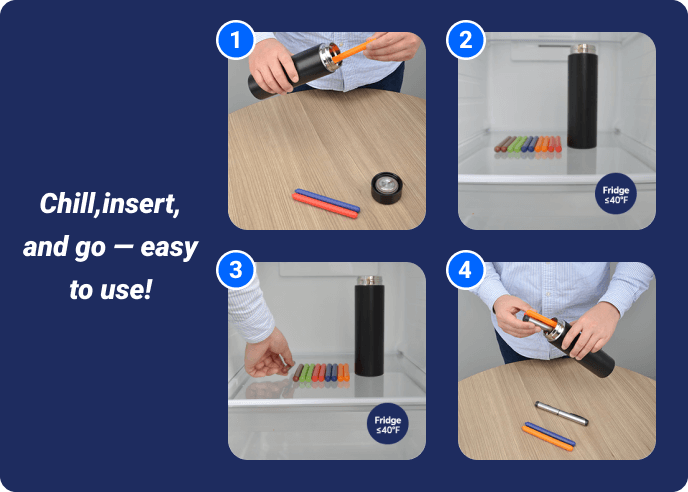 Chill,insert, and go — easy to use!

1

2

Fridge ≤40°F

3

Fridge ≤40°F

4